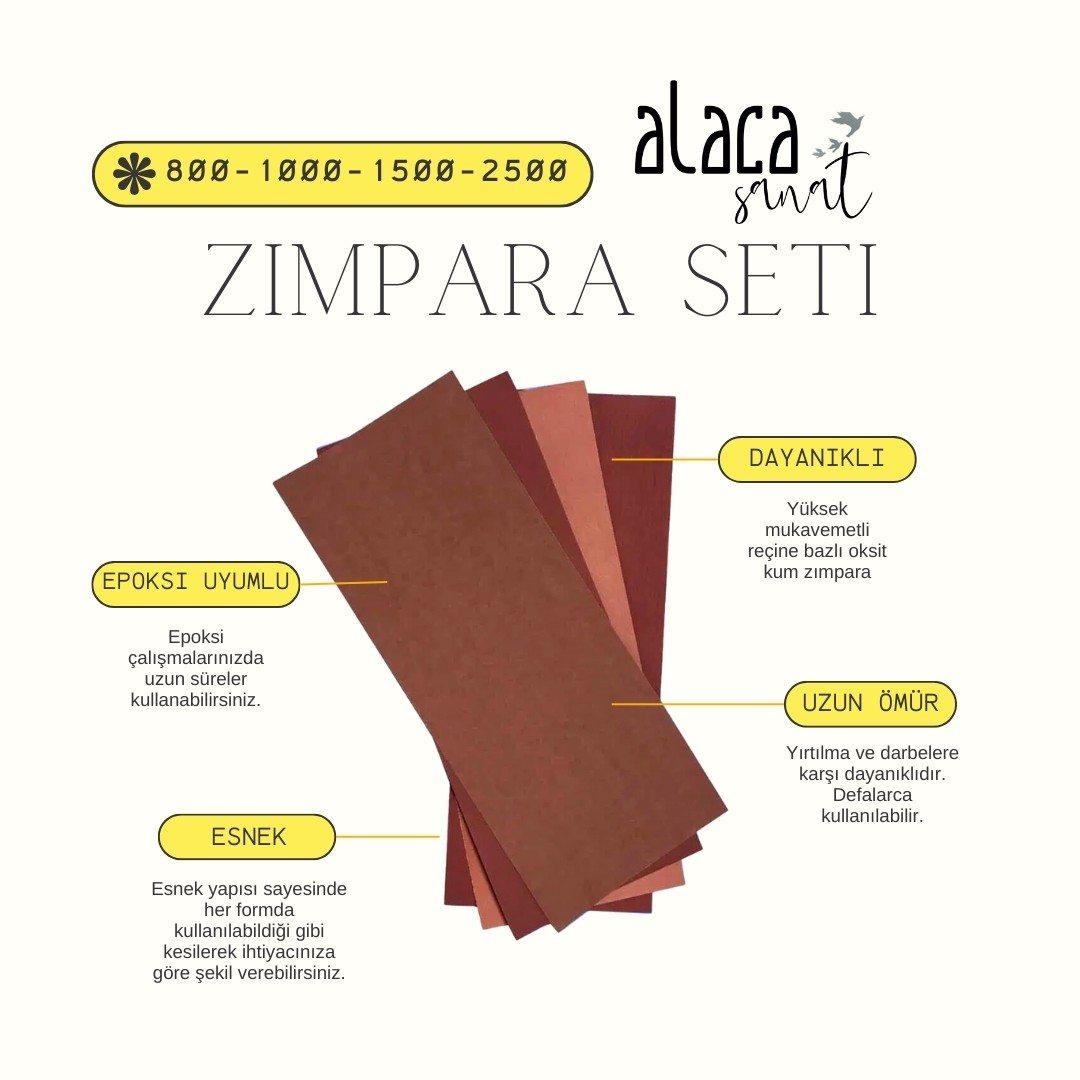 800-1000-1500-2500

alaca
sanat

ZIMPARA SETI

DAYANIKLI

Yüksek mukavemetli reçine bazlı oksit kum zımpara

EPOKSI UYUMLU

Epoksi çalışmalarınızda uzun süreler kullanabilirsiniz.

UZUN ÖMÜR

Yırtılma ve darbelere karşı dayanıklıdır. Defalarca kullanılabilir.

ESNEK

Esnek yapısı sayesinde her formda kullanılabildiği gibi kesilerek ihtiyacınıza göre şekil verebilirsiniz.